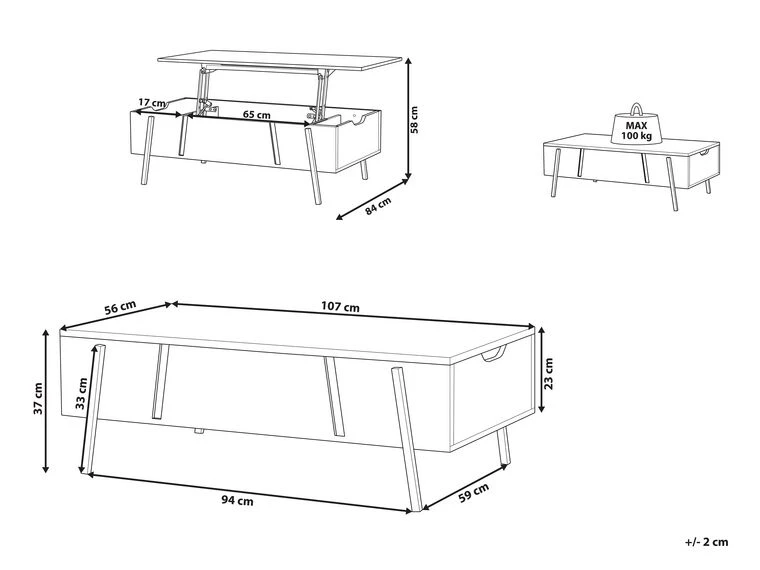 17 cm
65 cm
58 cm
84 cm
MAX
100 kg
56 cm
107 cm
37 cm
33 cm
23 cm
94 cm
59 cm
+/- 2 cm